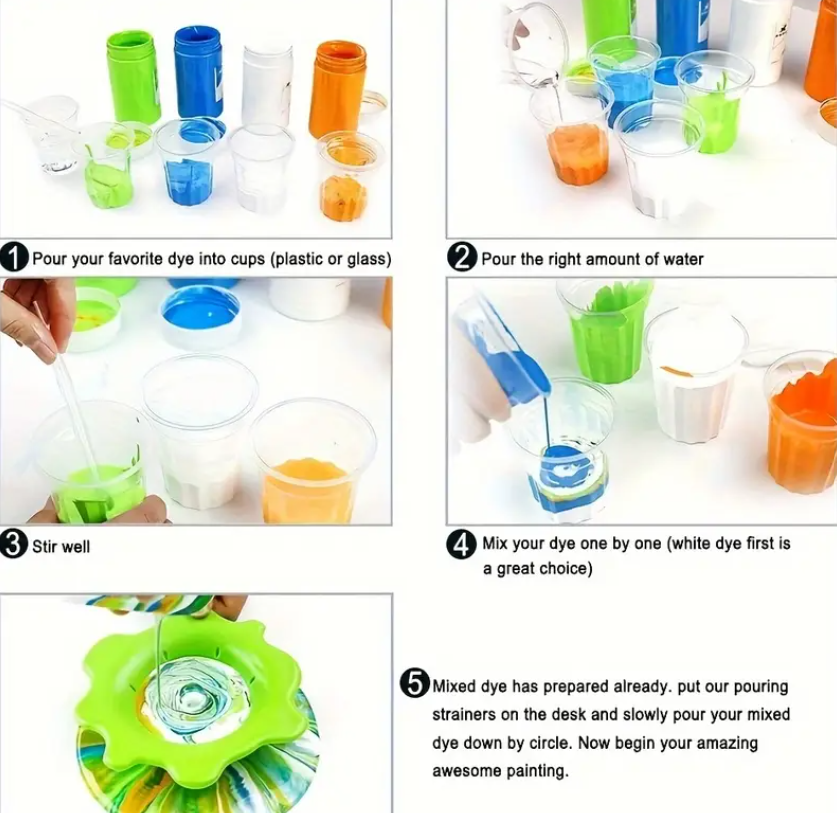 1 Pour your favorite dye into cups (plastic or glass)

2 Pour the right amount of water

3 Stir well

4 Mix your dye one by one (white dye first is a great choice)

5 Mixed dye has prepared already. put our pouring strainers on the desk and slowly pour your mixed dye down by circle. Now begin your amazing awesome painting.