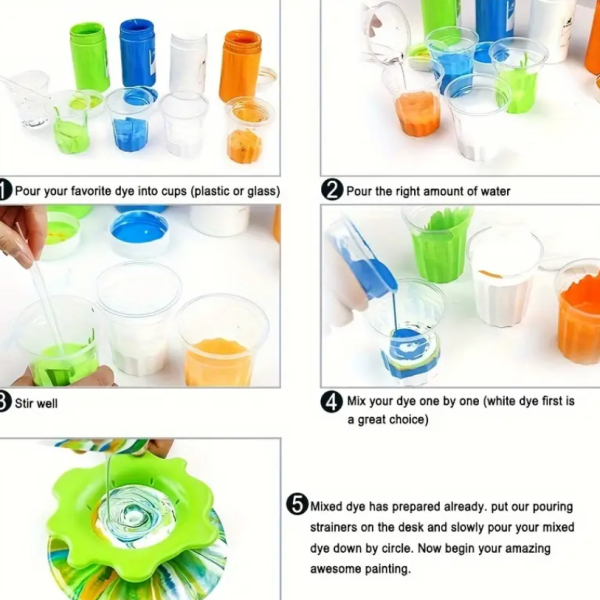 1 Pour your favorite dye into cups (plastic or glass)

2 Pour the right amount of water

3 Stir well

4 Mix your dye one by one (white dye first is a great choice)

5 Mixed dye has prepared already. put our pouring strainers on the desk and slowly pour your mixed dye down by circle. Now begin your amazing awesome painting.