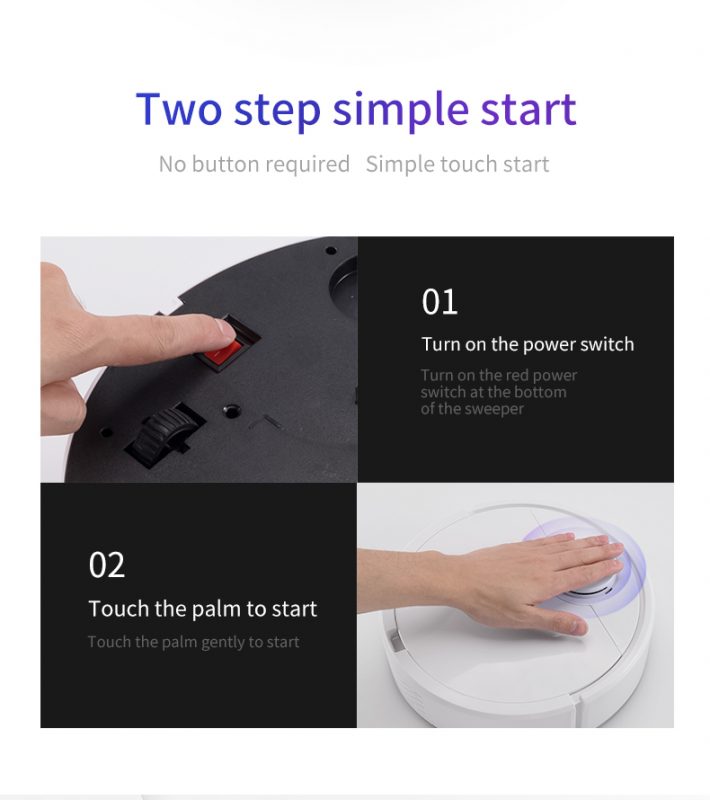 Two step simple start

No button required   Simple touch start

01

Turn on the power switch

Turn on the red power switch at the bottom of the sweeper

02

Touch the palm to start

Touch the palm gently to start